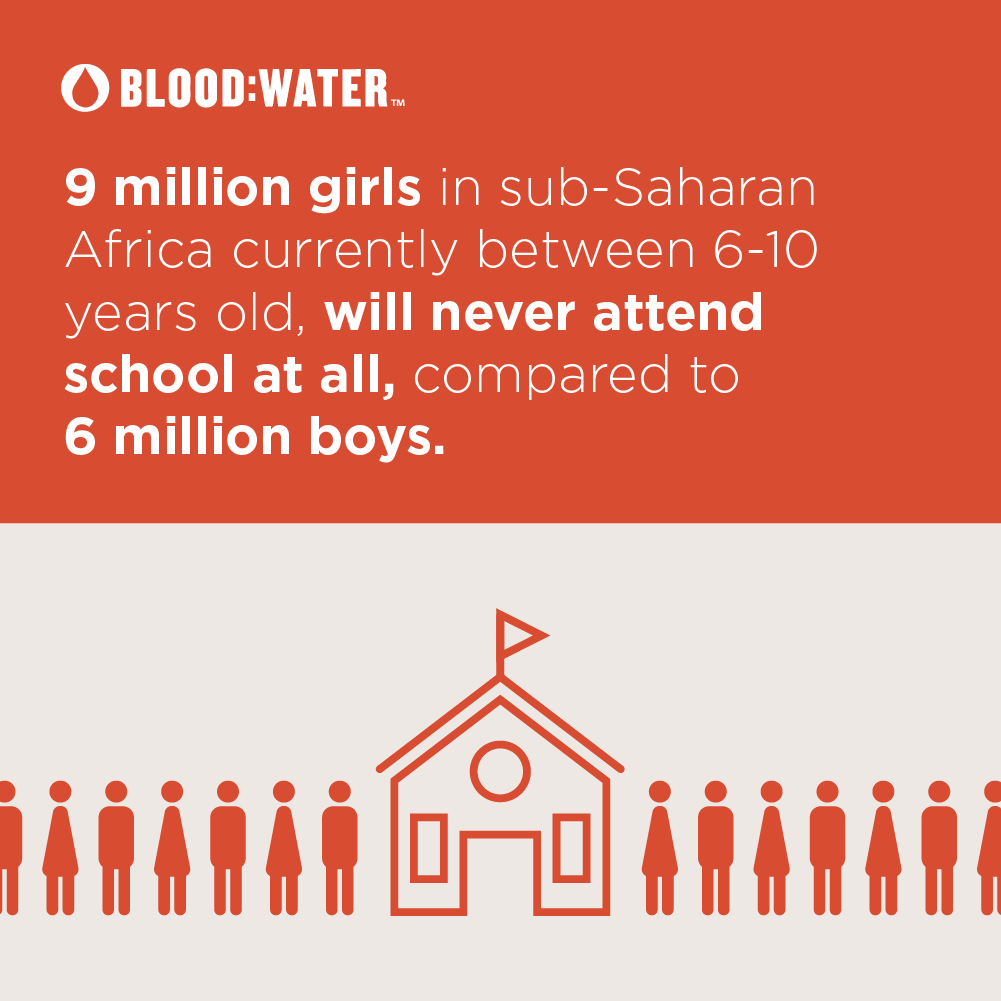 BLOOD:WATER™

9 million girls in sub-Saharan Africa currently between 6-10 years old, will never attend school at all, compared to 6 million boys.