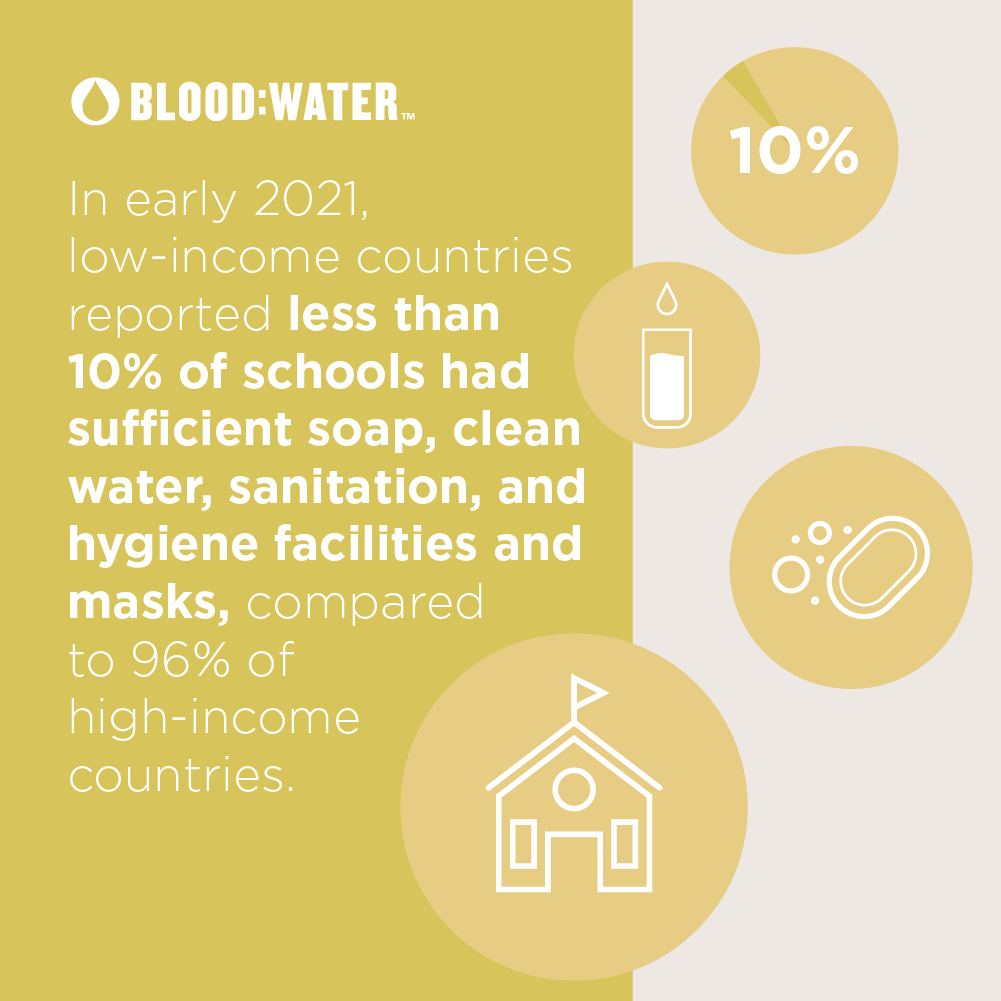 BLOOD:WATER™

In early 2021, low-income countries reported less than 10% of schools had sufficient soap, clean water, sanitation, and hygiene facilities and masks, compared to 96% of high-income countries.

10%